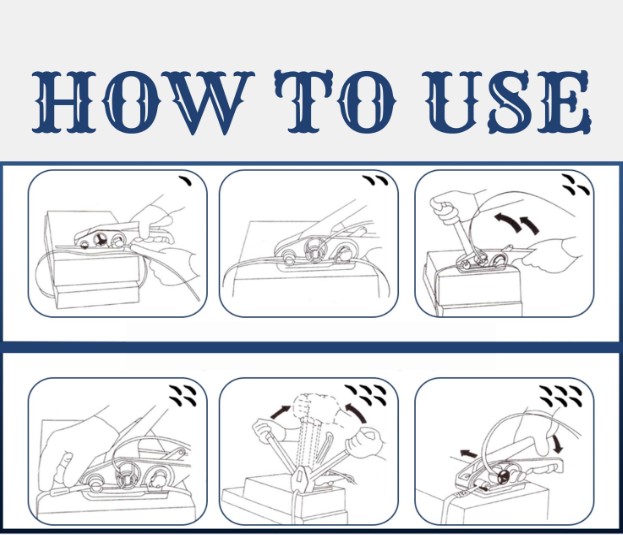 HOW TO USE