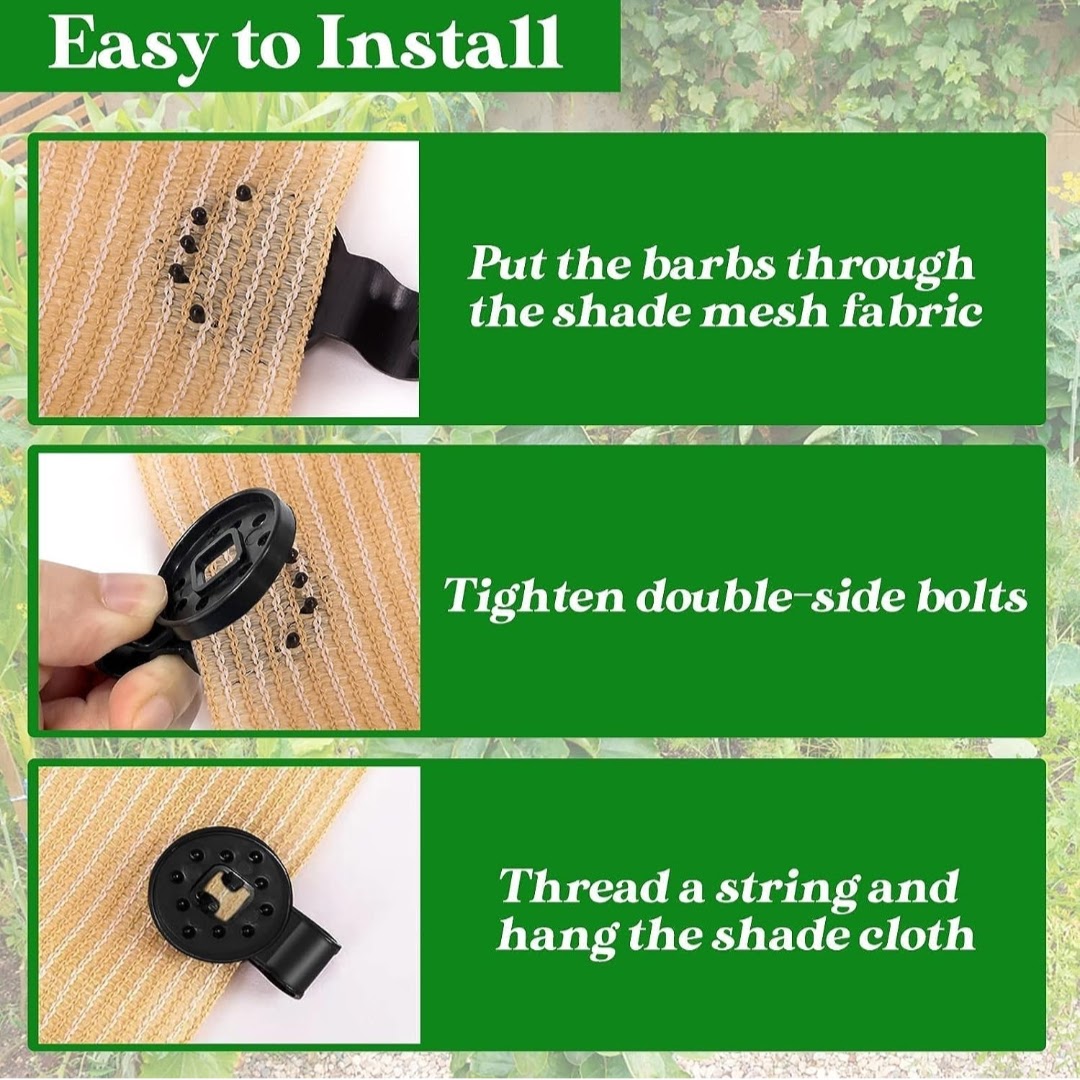 Easy to Install

Put the barbs through the shade mesh fabric

Tighten double-side bolts

Thread a string and hang the shade cloth